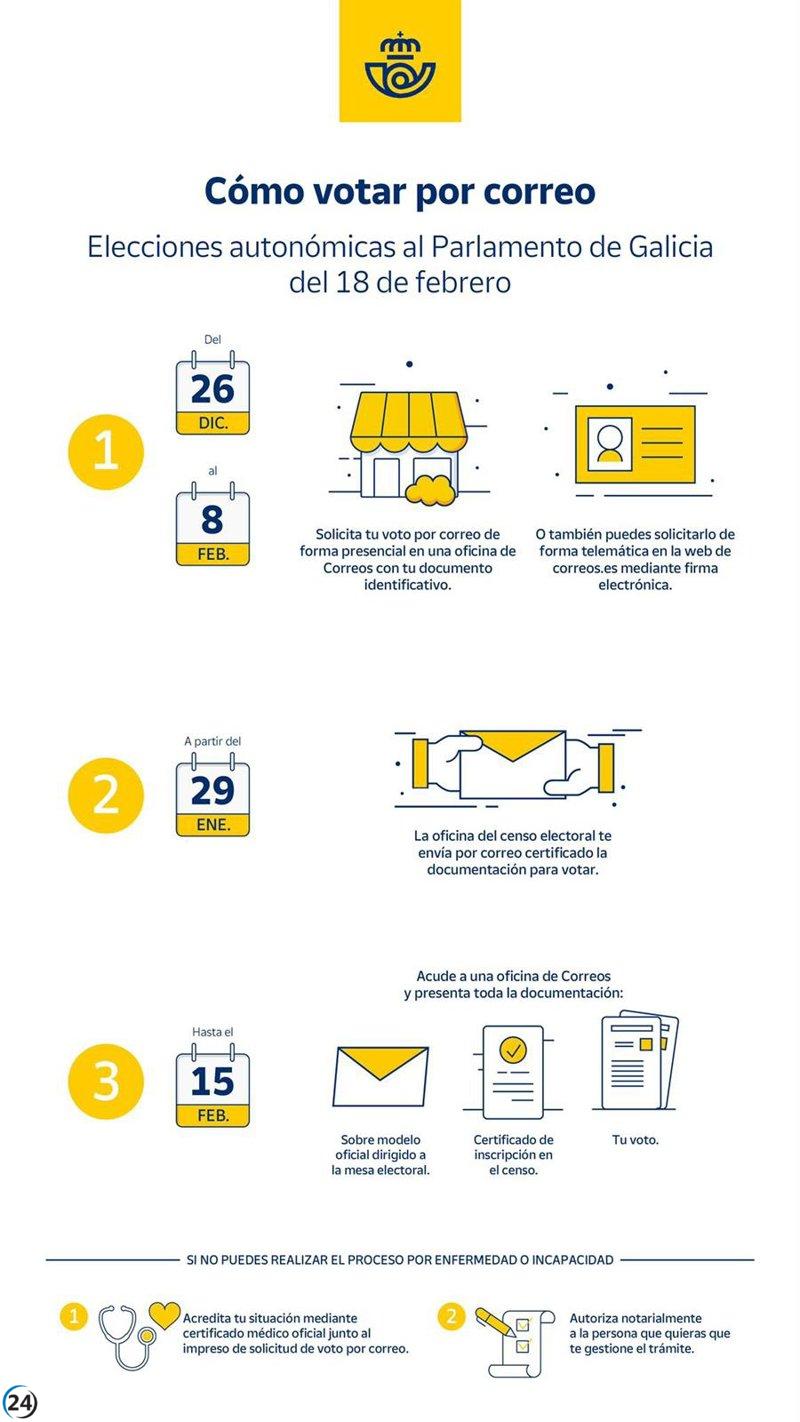 Cómo votar por correo

Elecciones autonómicas al Parlamento de Galicia del 18 de febrero

1

Del
26
DIC.

al
8
FEB.

Solicita tu voto por correo de forma presencial en una oficina de Correos con tu documento identificativo.

O también puedes solicitarlo de forma telemática en la web de correos.es mediante firma electrónica.

2

A partir del
29
ENE.

La oficina del censo electoral te envía por correo certificado la documentación para votar.

3

Hasta el
15
FEB.

Acude a una oficina de Correos y presenta toda la documentación:

Sobre modelo oficial dirigido a la mesa electoral.

Certificado de inscripción en el censo.

Tu voto.

SI NO PUEDES REALIZAR EL PROCESO POR ENFERMEDAD O INCAPACIDAD

1
Acredita tu situación mediante certificado médico oficial junto al impreso de solicitud de voto por correo.

2
Autoriza notarialmente a la persona que quieras que te gestione el trámite.

24